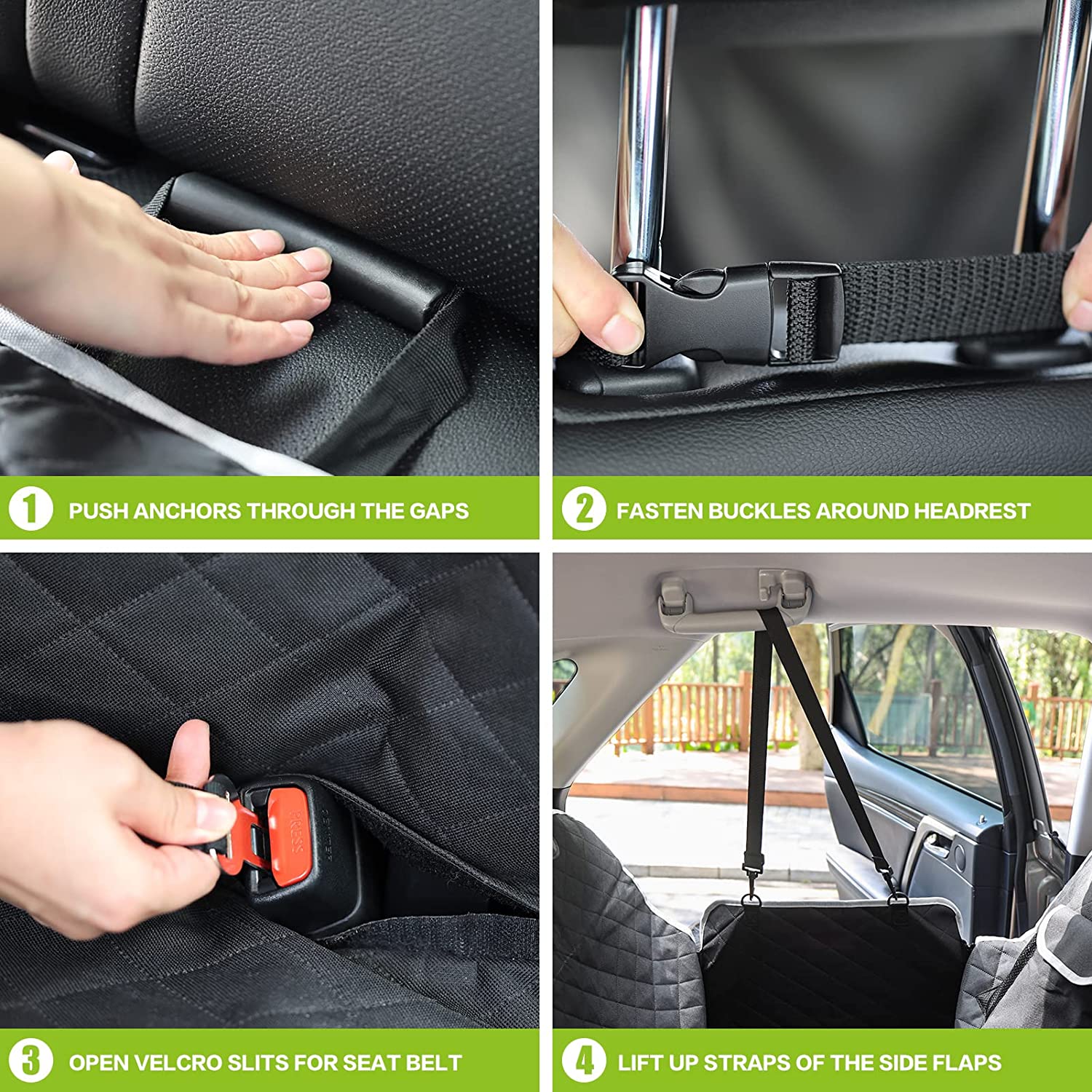 1 PUSH ANCHORS THROUGH THE GAPS

2 FASTEN BUCKLES AROUND HEADREST

PRESS

3 OPEN VELCRO SLITS FOR SEAT BELT

4 LIFT UP STRAPS OF THE SIDE FLAPS